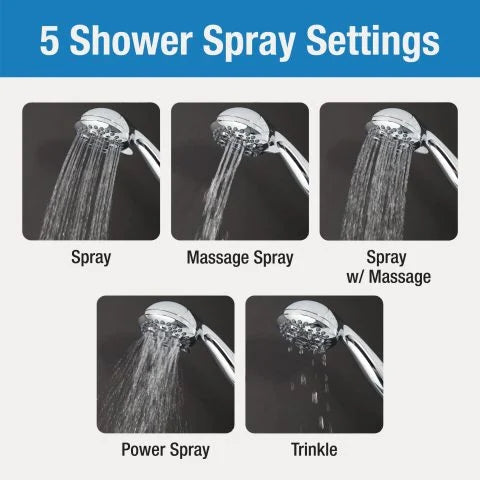 5 Shower Spray Settings

Spray

Massage Spray

Spray
w/ Massage

Power Spray

Trinkle