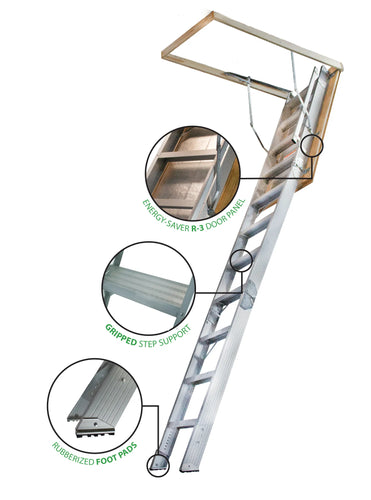 ENERGY-SAVER R-3 DOOR PANEL

GRIPPED STEP SUPPORT

RUBBERIZED FOOT PADS